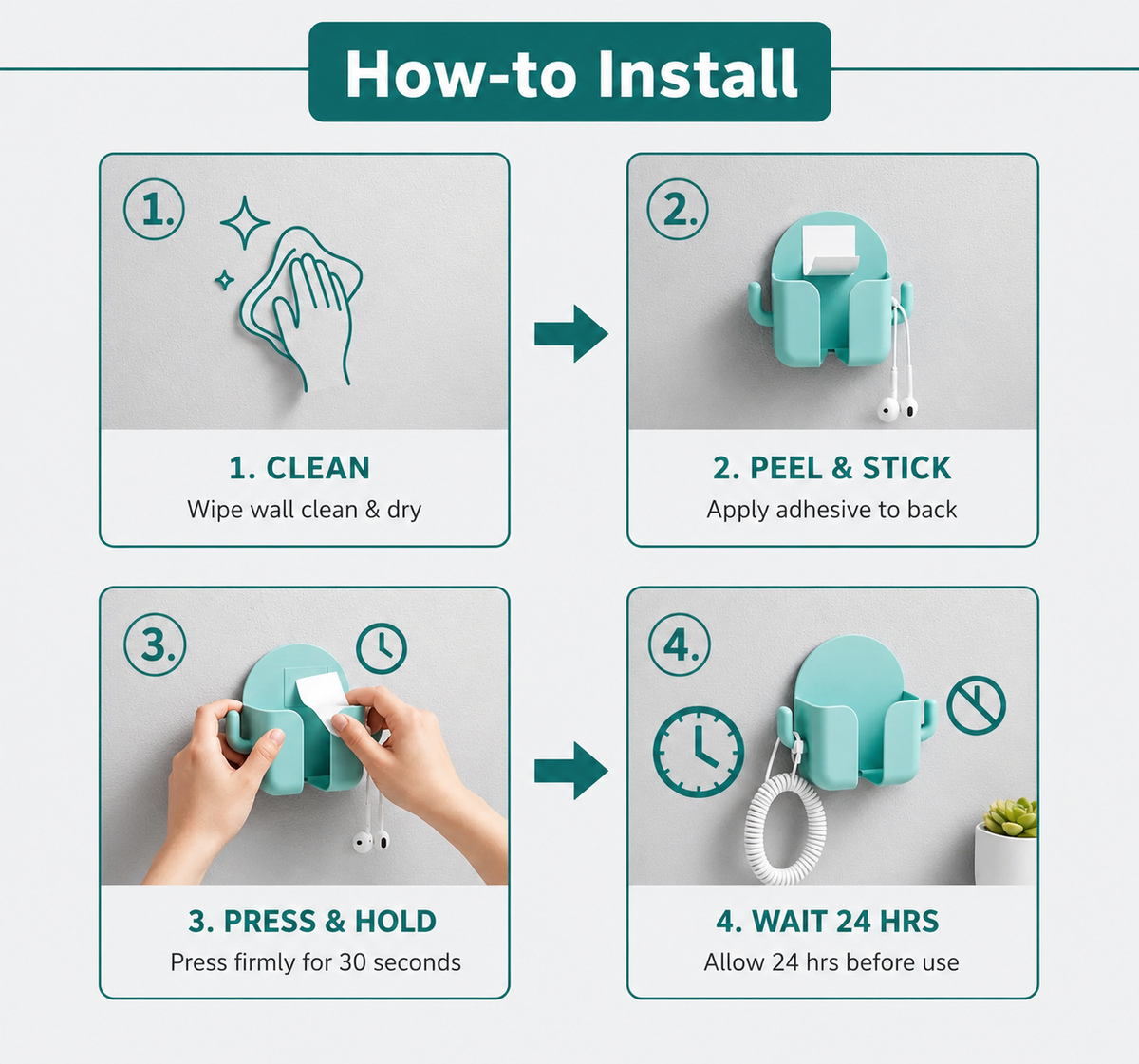 How-to Install

1.

1. CLEAN
Wipe wall clean & dry

2.

2. PEEL & STICK
Apply adhesive to back

3.

3. PRESS & HOLD
Press firmly for 30 seconds

4.

4. WAIT 24 HRS
Allow 24 hrs before use