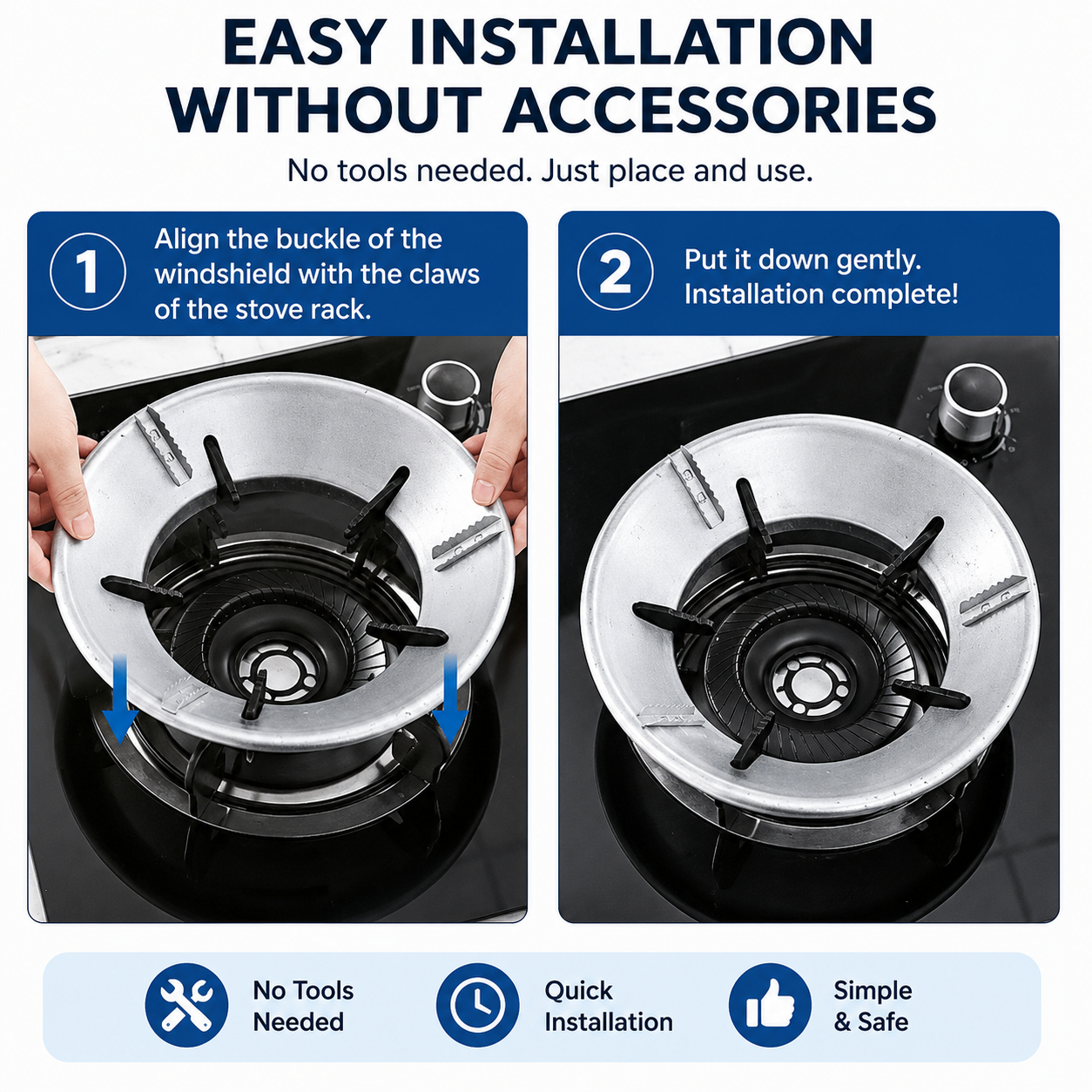 EASY INSTALLATION WITHOUT ACCESSORIES

No tools needed. Just place and use.

1 Align the buckle of the windshield with the claws of the stove rack.

2 Put it down gently. Installation complete!

No Tools Needed

Quick Installation

Simple & Safe